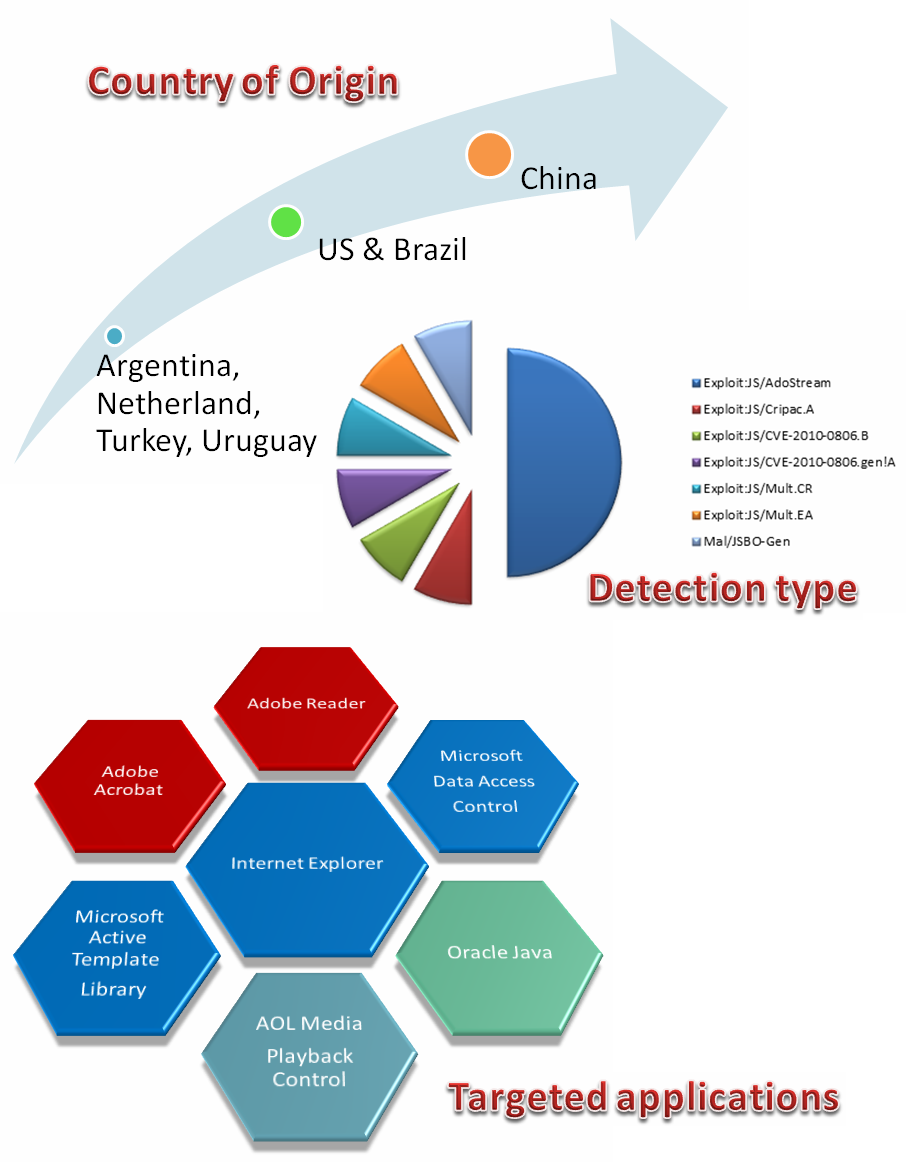 Country of Origin

China

US & Brazil

Argentina, Netherland, Turkey, Uruguay

Exploit:JS/AdoStream
Exploit:JS/Cripac.A
Exploit:JS/CVE-2010-0806.B
Exploit:JS/CVE-2010-0806.gen!A
Exploit:JS/Mult.CR
Exploit:JS/Mult.EA
Mal/JSBO-Gen

Detection type

Adobe Reader

Adobe Acrobat

Microsoft Data Access Control

Internet Explorer

Microsoft Active Template Library

Oracle Java

AOL Media Playback Control

Targeted applications